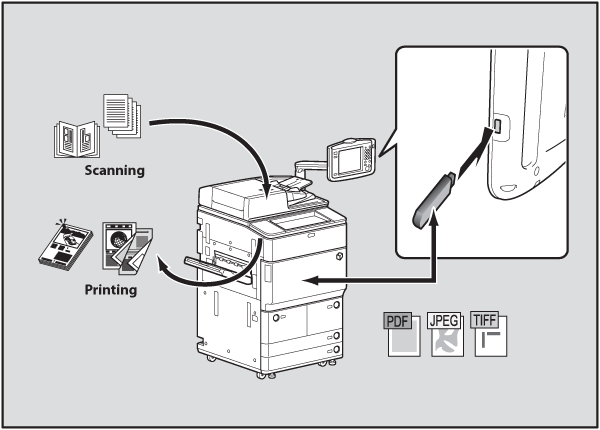 Scanning

Printing

PDF

JPEG

TIFF