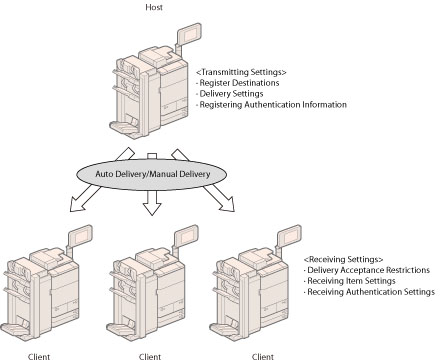 Host

<Transmitting Settings>
- Register Destinations
- Delivery Settings
- Registering Authentication Information

Auto Delivery/Manual Delivery

<Receiving Settings>
- Delivery Acceptance Restrictions
- Receiving Item Settings
- Receiving Authentication Settings

Client

Client

Client