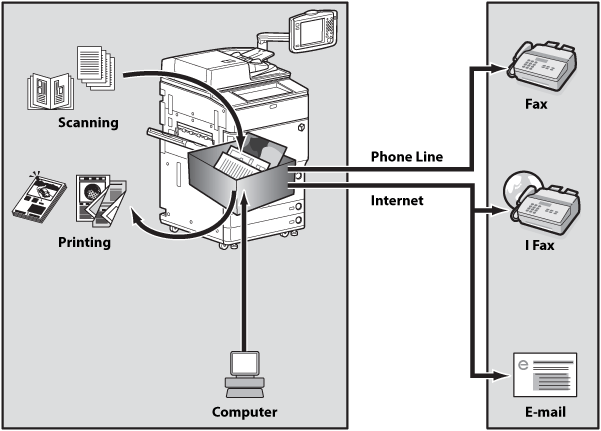 Scanning

Printing

Computer

Phone Line

Internet

Fax

I Fax

E-mail